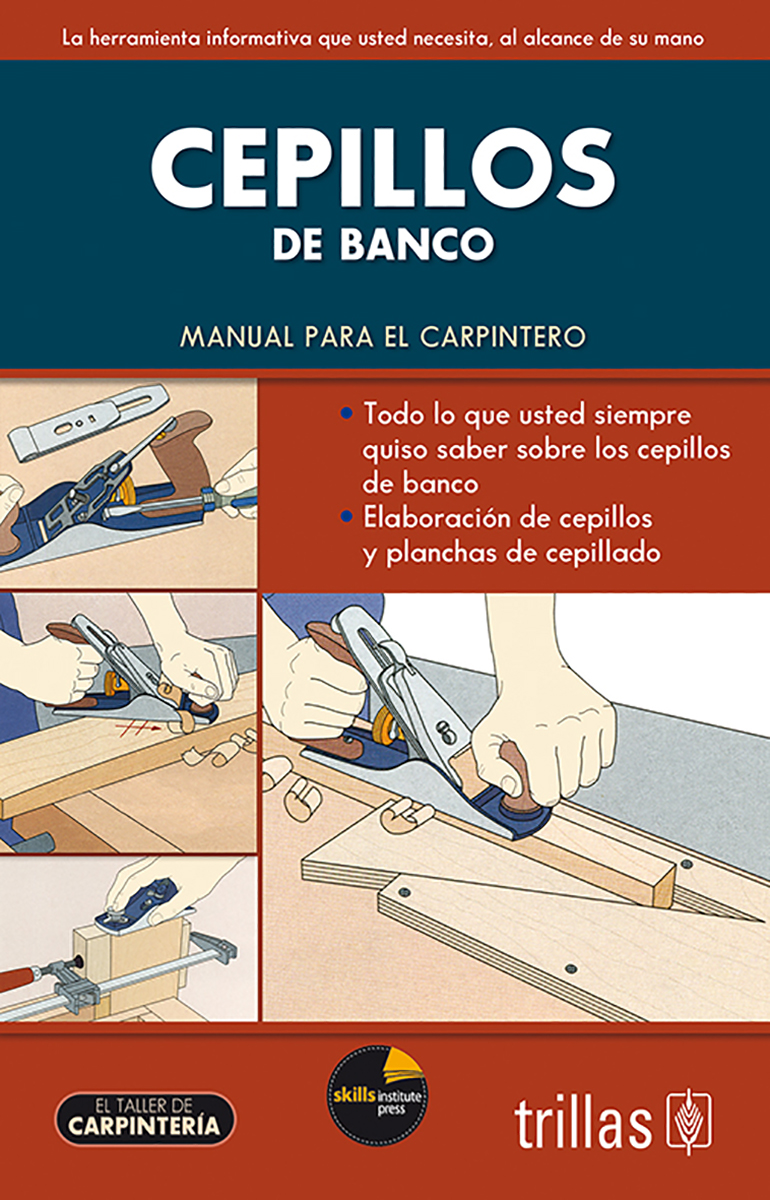 La herramienta informativa que usted necesita, al alcance de su mano

CEPILLOS
DE BANCO

MANUAL PARA EL CARPINTERO

• Todo lo que usted siempre quiso saber sobre los cepillos de banco
• Elaboración de cepillos y planchas de cepillado

EL TALLER DE CARPINTERÍA

skills institute press

trillas